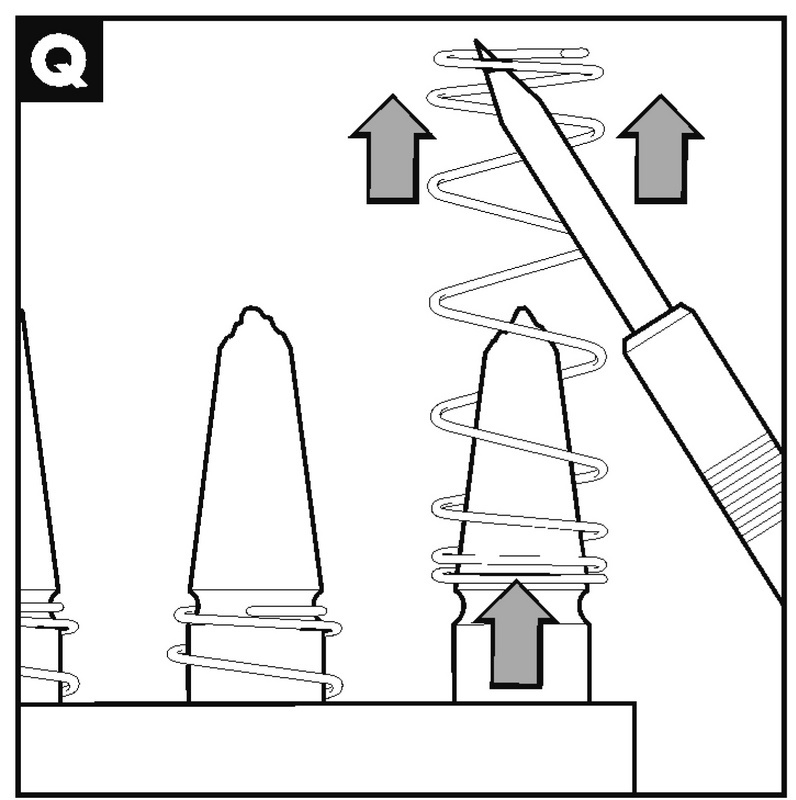 Q